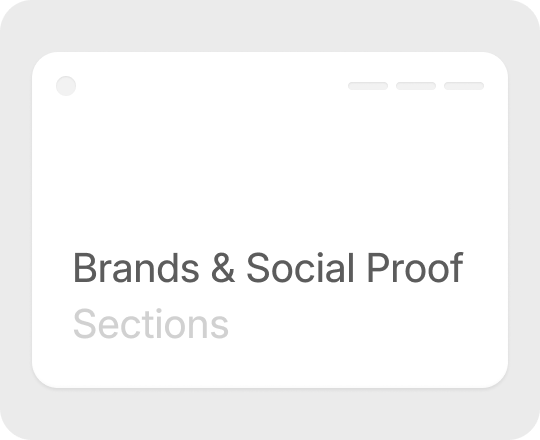 Brands & Social Proof
Sections